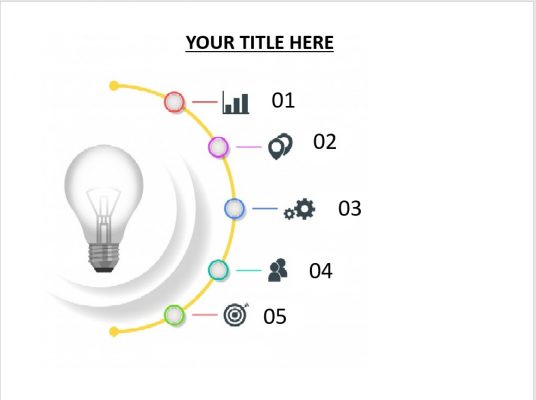 YOUR TITLE HERE

01

02

03

04

05