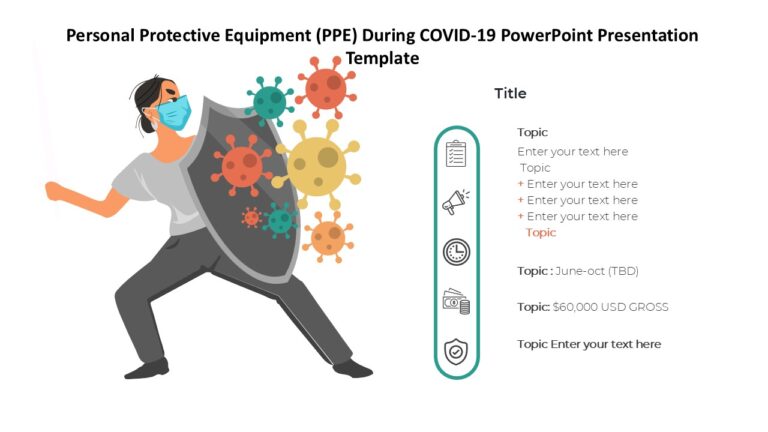 Personal Protective Equipment (PPE) During COVID-19 PowerPoint Presentation Template

Title

Topic
Enter your text here
Topic
+ Enter your text here
+ Enter your text here
+ Enter your text here
Topic

Topic : June-oct (TBD)

Topic: $60,000 USD GROSS

Topic Enter your text here